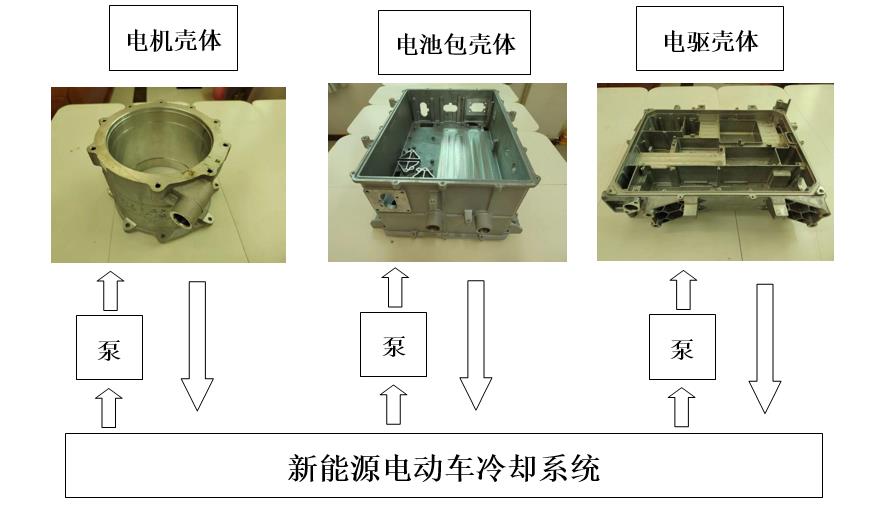 电机壳体

电池包壳体

电驱壳体

泵

泵

泵

新能源电动车冷却系统